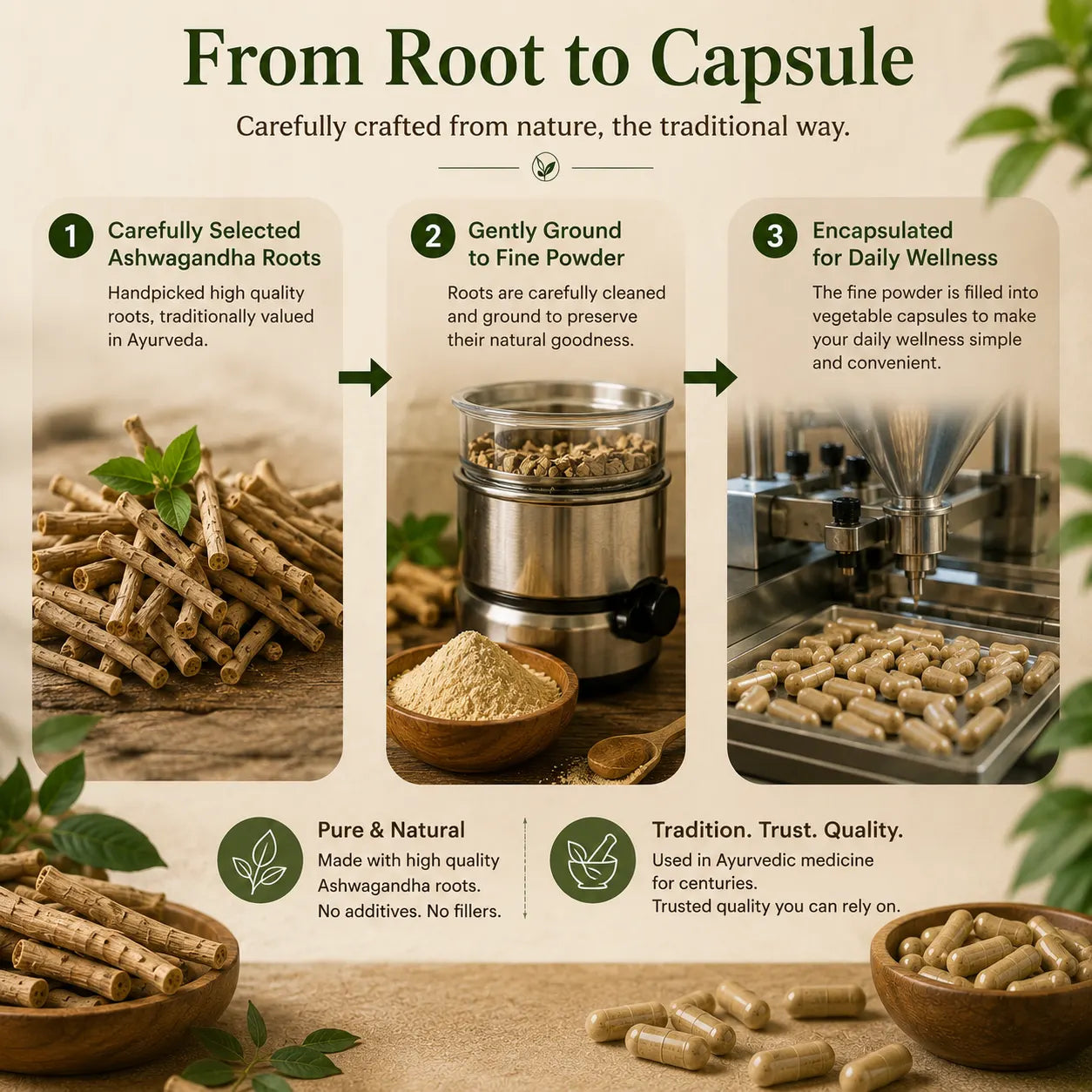 From Root to Capsule

Carefully crafted from nature, the traditional way.

1 Carefully Selected Ashwagandha Roots

Handpicked high quality roots, traditionally valued in Ayurveda.

2 Gently Ground to Fine Powder

Roots are carefully cleaned and ground to preserve their natural goodness.

3 Encapsulated for Daily Wellness

The fine powder is filled into vegetable capsules to make your daily wellness simple and convenient.

Pure & Natural

Made with high quality Ashwagandha roots. No additives. No fillers.

Tradition. Trust. Quality.

Used in Ayurvedic medicine for centuries. Trusted quality you can rely on.